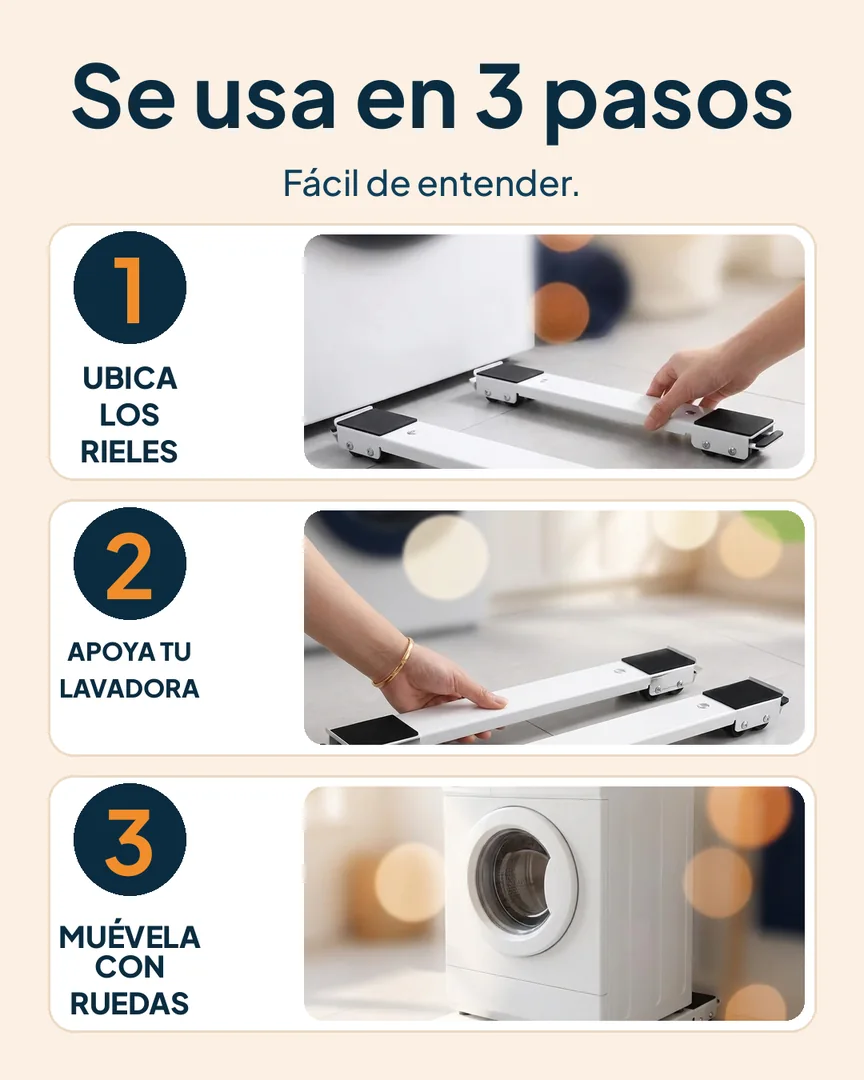 Se usa en 3 pasos

Fácil de entender.

1

UBICA
LOS
RIELES

2

APOYA TU
LAVADORA

3

MUÉVELA
CON
RUEDAS